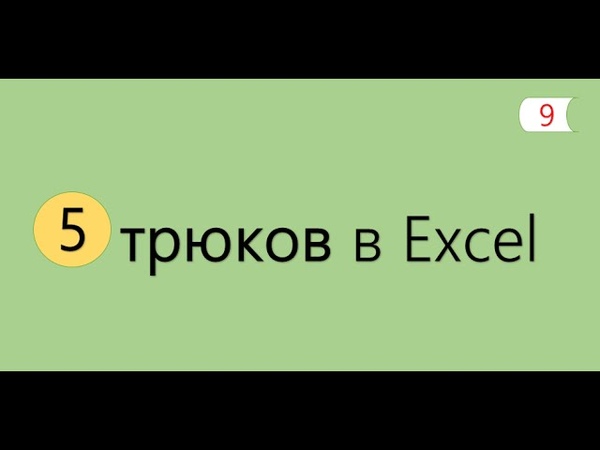 9

5 трюков в Excel